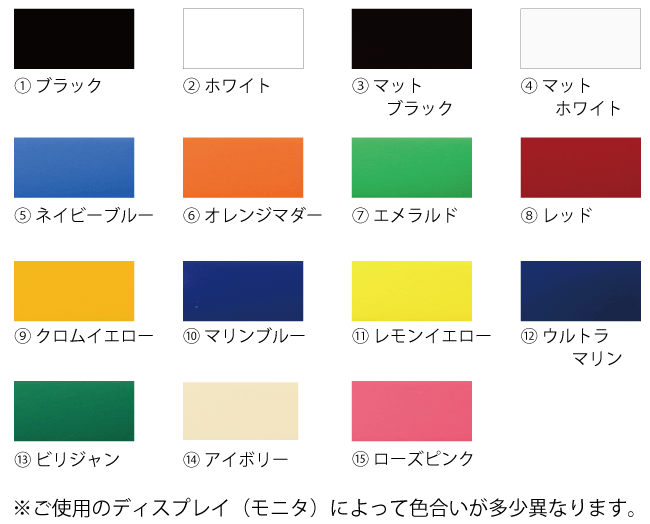 ① ブラック

② ホワイト

③ マット
ブラック

④ マット
ホワイト

⑤ ネイビーブルー

⑥ オレンジマダー

⑦ エメラルド

⑧ レッド

⑨ クロムイエロー

⑩ マリンブルー

⑪ レモンイエロー

⑫ ウルトラ
マリン

⑬ ビリジャン

⑭ アイボリー

⑮ ローズピンク

※ご使用のディスプレイ（モニタ）によって色合いが多少異なります。