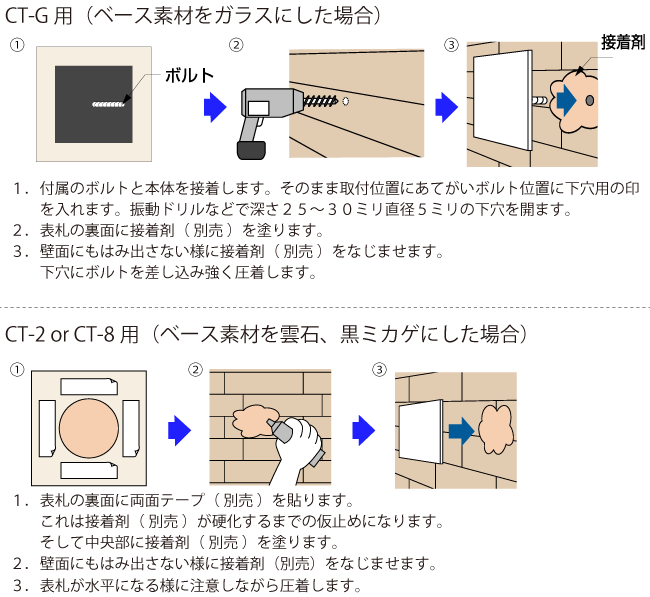 CT-G 用（ベース素材をガラスにした場合）

①

ボルト

②

③

接着剤

1．付属のボルトと本体を接着します。そのまま取付位置にあてがいボルト位置に下穴用の印を入れます。振動ドリルなどで深さ２５～３０ミリ直径５ミリの下穴を開ます。
2．表札の裏面に接着剤（ 別売 ）を塗ります。
3．壁面にもはみ出さない様に接着剤（ 別売 ）をなじませます。
下穴にボルトを差し込み強く圧着します。

CT-2 or CT-8 用（ベース素材を雲石、黒ミカゲにした場合）

①

②

③

1．表札の裏面に両面テープ（ 別売 ）を貼ります。
これは接着剤（ 別売 ）が硬化するまでの仮止めになります。
そして中央部に接着剤（ 別売 ）を塗ります。
2．壁面にもはみ出さない様に接着剤（別売）をなじませます。
3．表札が水平になる様に注意しながら圧着します。